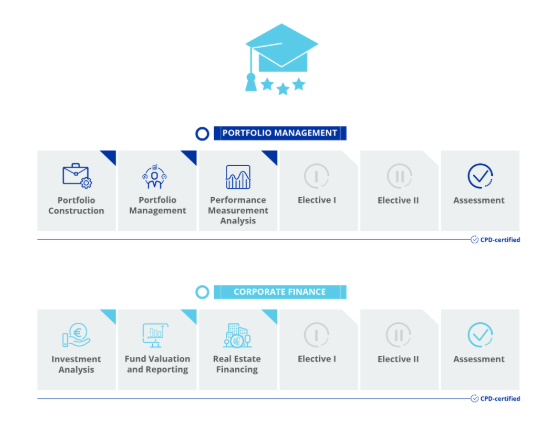 PORTFOLIO MANAGEMENT

Portfolio Construction

Portfolio Management

Performance Measurement Analysis

I

Elective I

II

Elective II

Assessment

CPD-certified

CORPORATE FINANCE

Investment Analysis

Fund Valuation and Reporting

Real Estate Financing

I

Elective I

II

Elective II

Assessment

CPD-certified